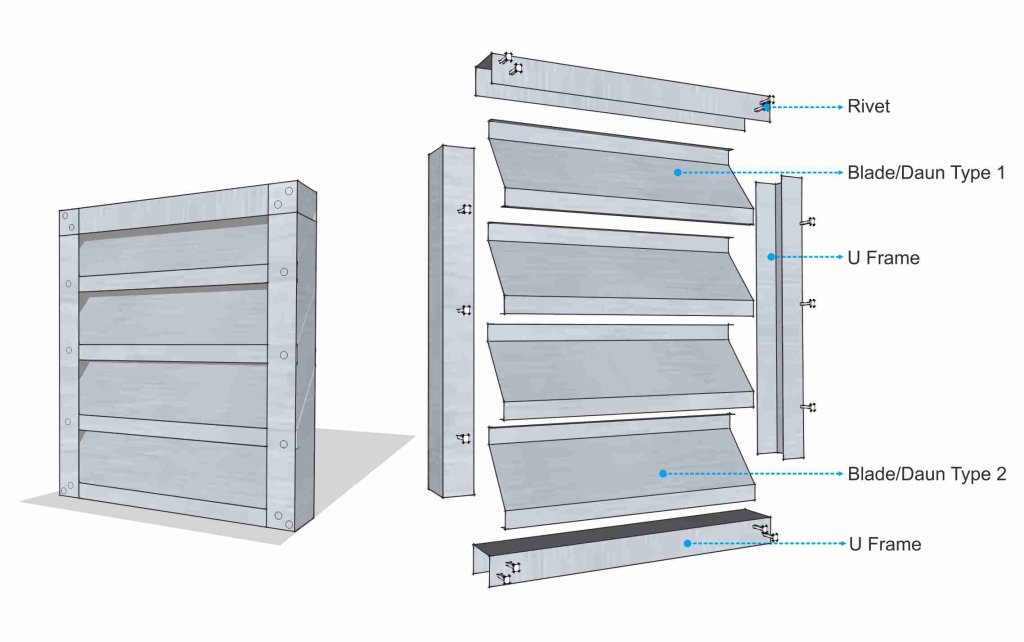 Rivet
Blade/Daun Type 1
U Frame
Blade/Daun Type 2
U Frame